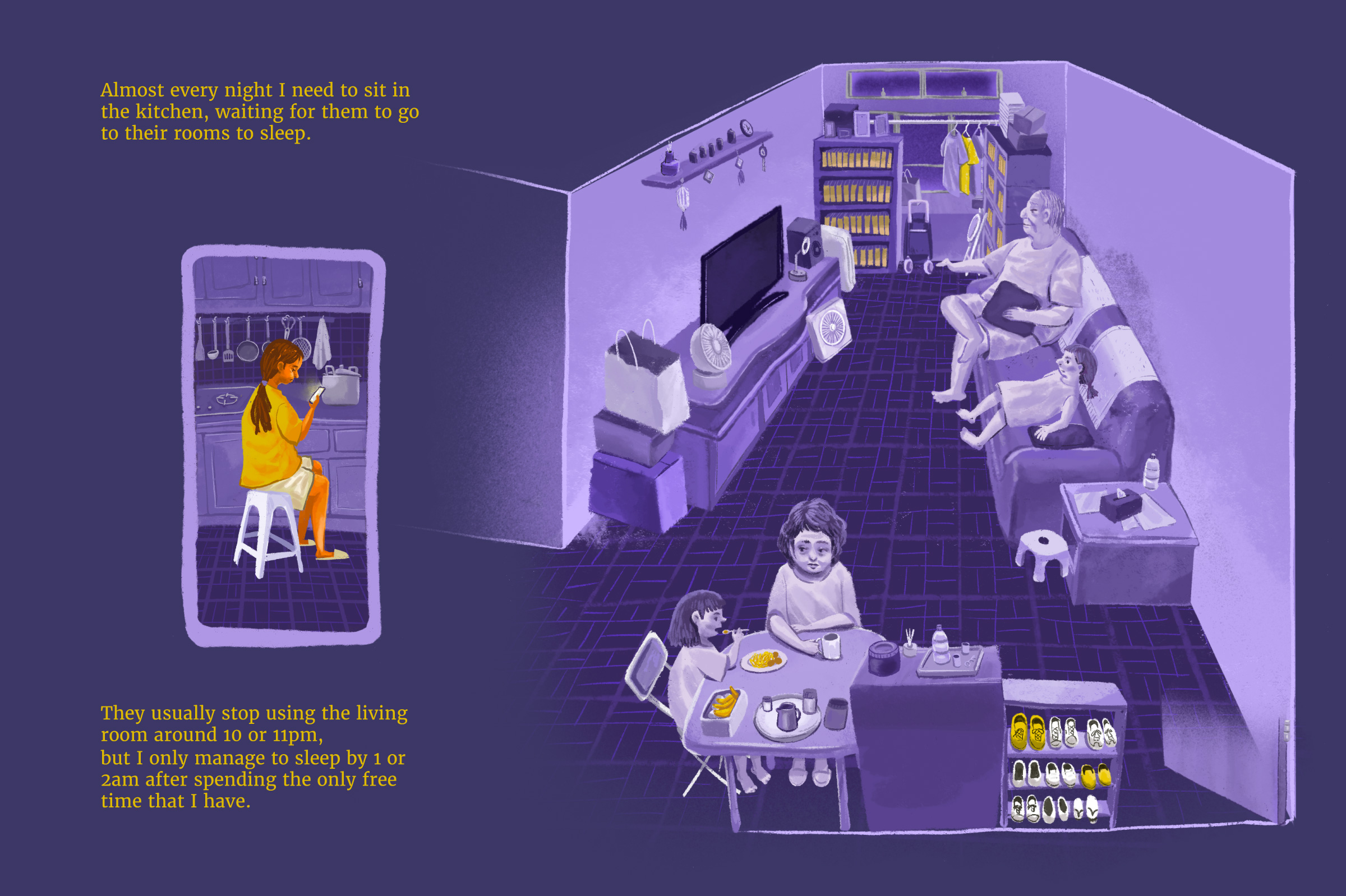 Almost every night I need to sit in the kitchen, waiting for them to go to their rooms to sleep.

They usually stop using the living room around 10 or 11pm,
but I only manage to sleep by 1 or 2am after spending the only free time that I have.