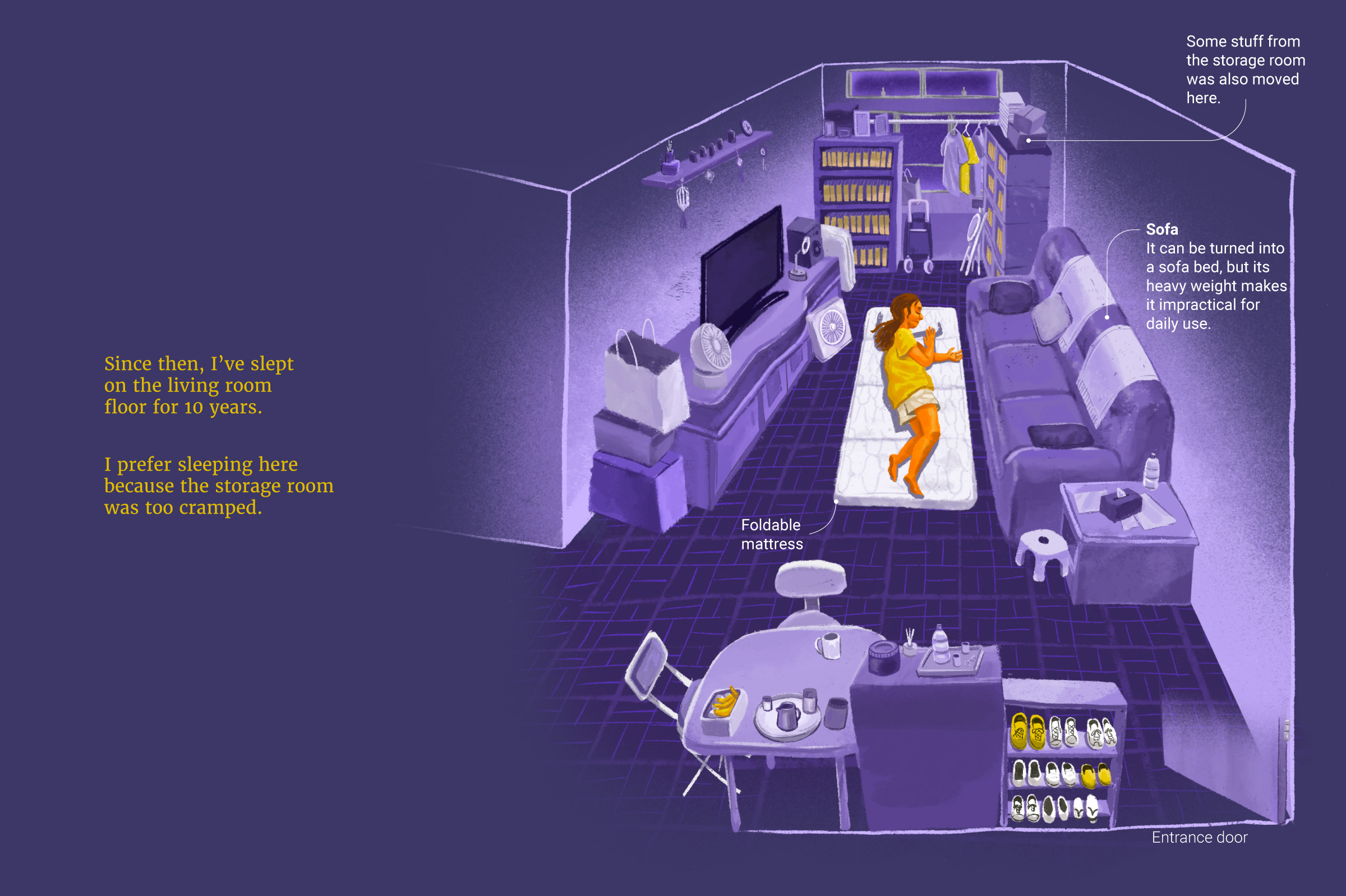 Since then, I've slept on the living room floor for 10 years.

I prefer sleeping here because the storage room was too cramped.

Some stuff from the storage room was also moved here.

Sofa
It can be turned into a sofa bed, but its heavy weight makes it impractical for daily use.

Foldable mattress

Entrance door