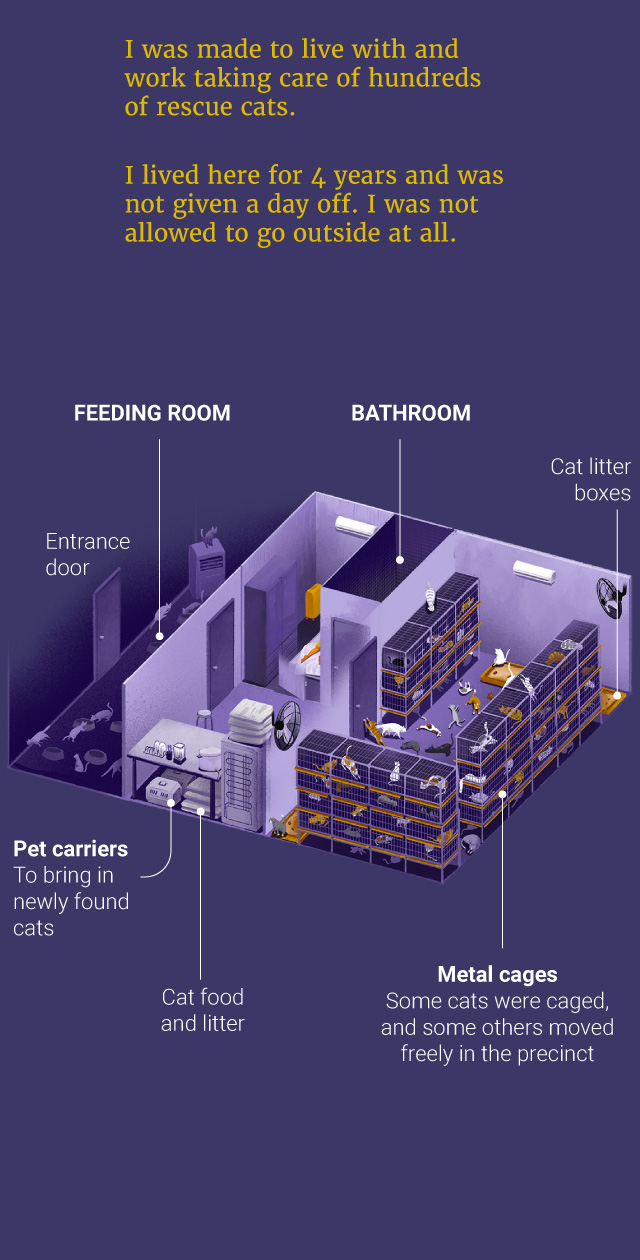 I was made to live with and work taking care of hundreds of rescue cats.

I lived here for 4 years and was not given a day off. I was not allowed to go outside at all.

FEEDING ROOM

BATHROOM

Cat litter boxes

Entrance door

Pet carriers
To bring in newly found cats

Cat food and litter

Metal cages
Some cats were caged, and some others moved freely in the precinct