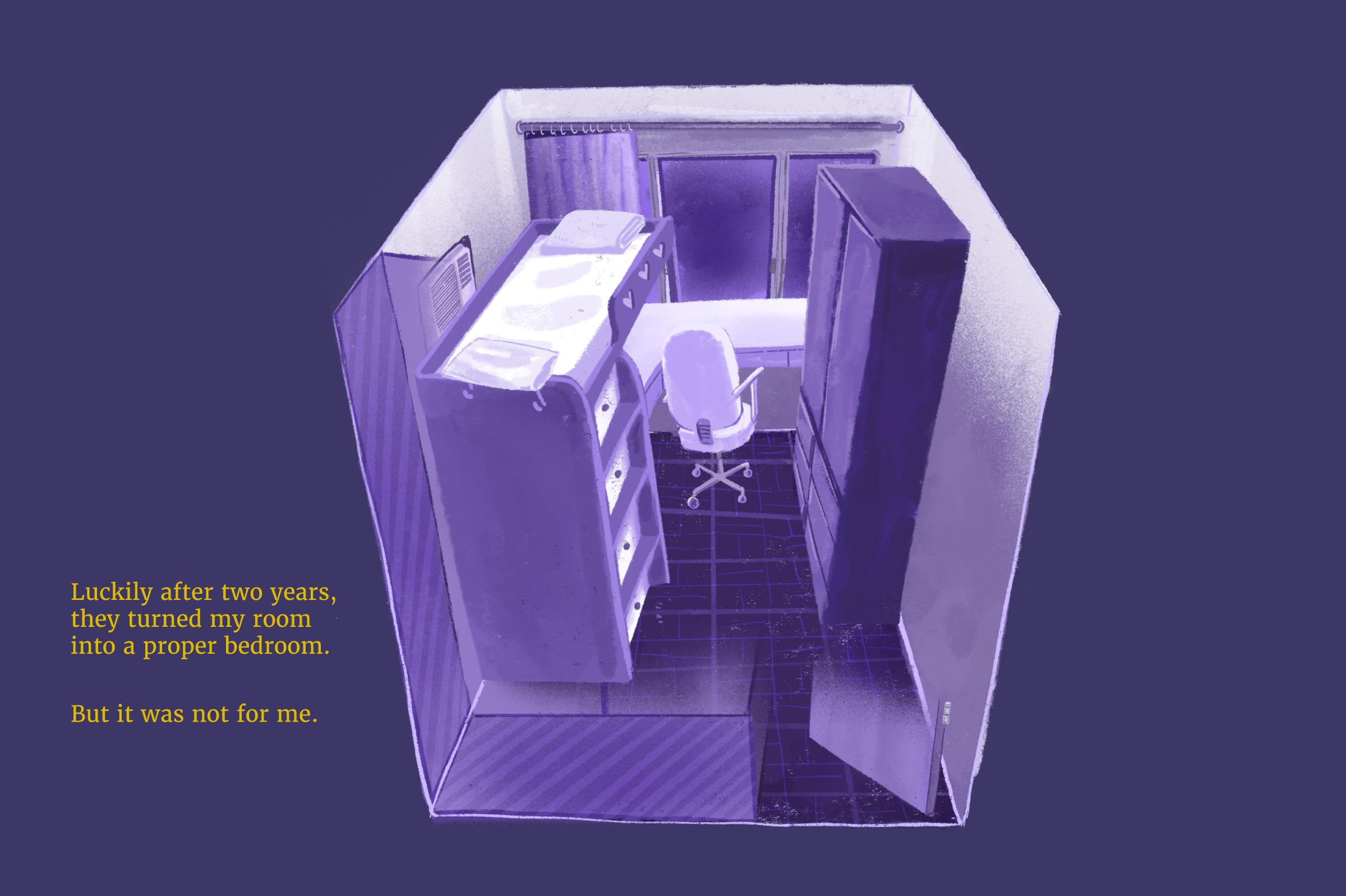 Luckily after two years, they turned my room into a proper bedroom.

But it was not for me.