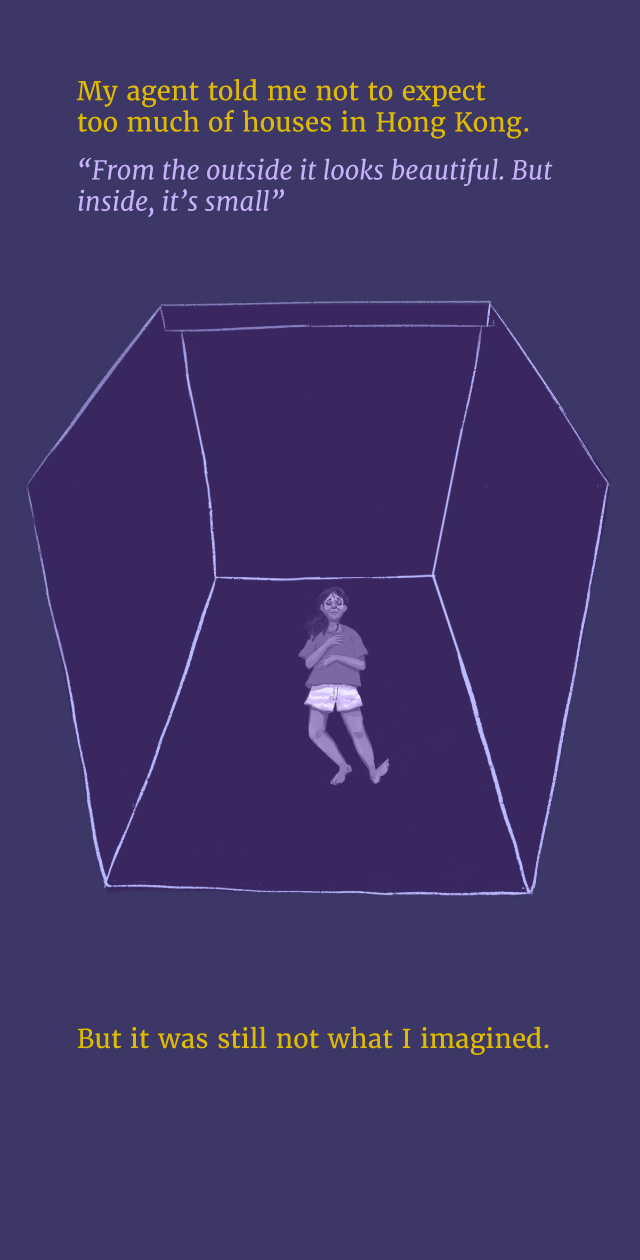 My agent told me not to expect too much of houses in Hong Kong.

“From the outside it looks beautiful. But inside, it’s small”

But it was still not what I imagined.