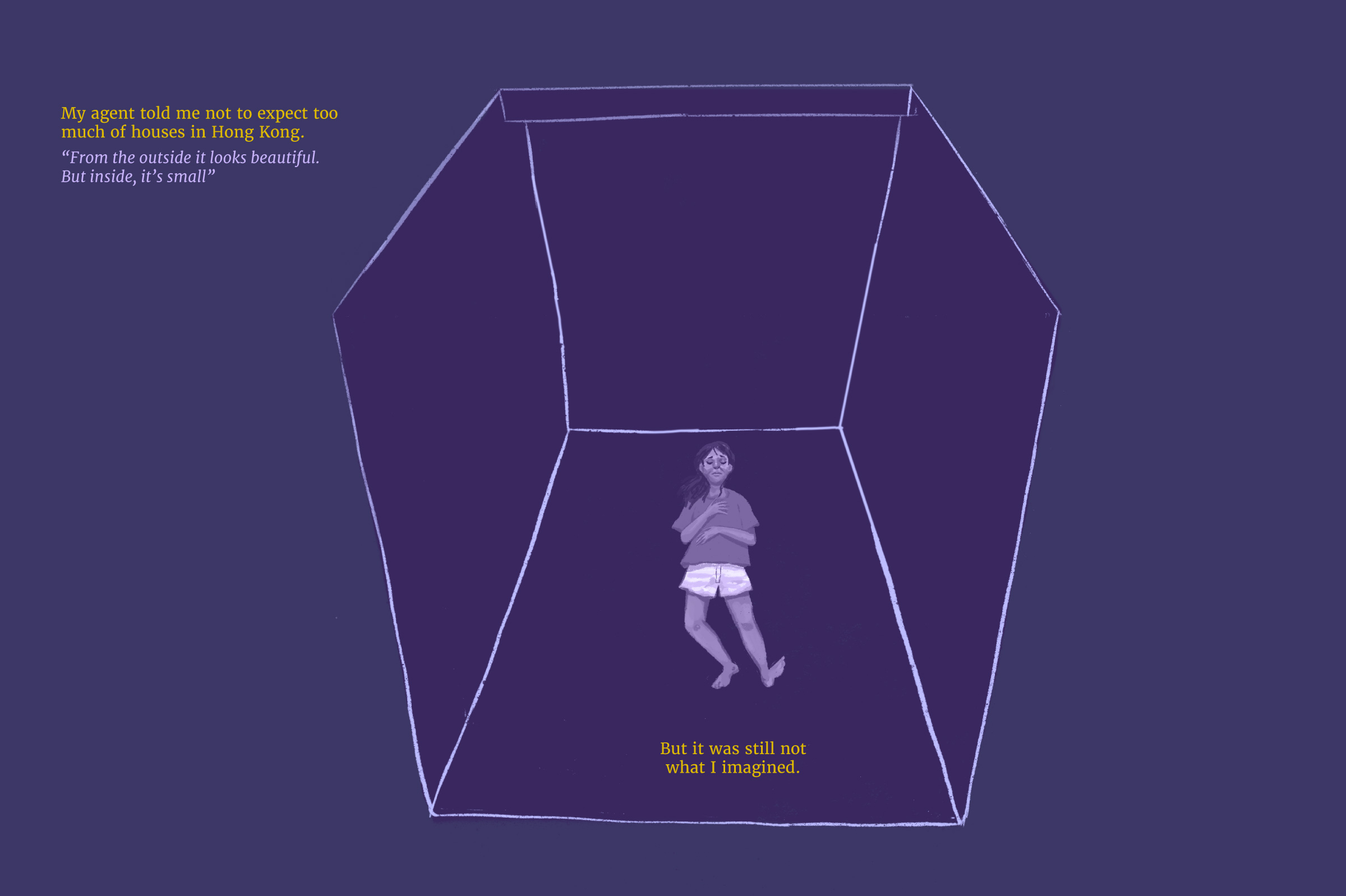 My agent told me not to expect too much of houses in Hong Kong.

“From the outside it looks beautiful. But inside, it’s small”

But it was still not what I imagined.